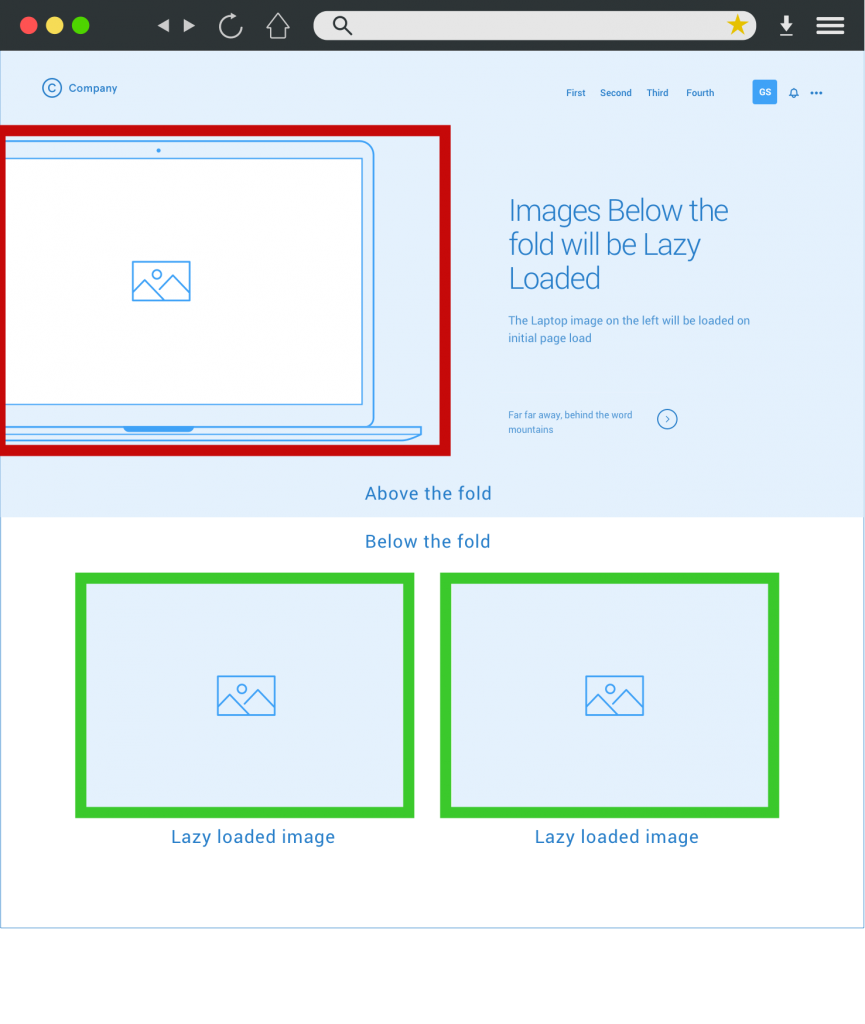 C Company

First Second Third Fourth GS

Images Below the fold will be Lazy Loaded

The Laptop image on the left will be loaded on initial page load

Far far away, behind the word mountains

Above the fold

Below the fold

Lazy loaded image

Lazy loaded image